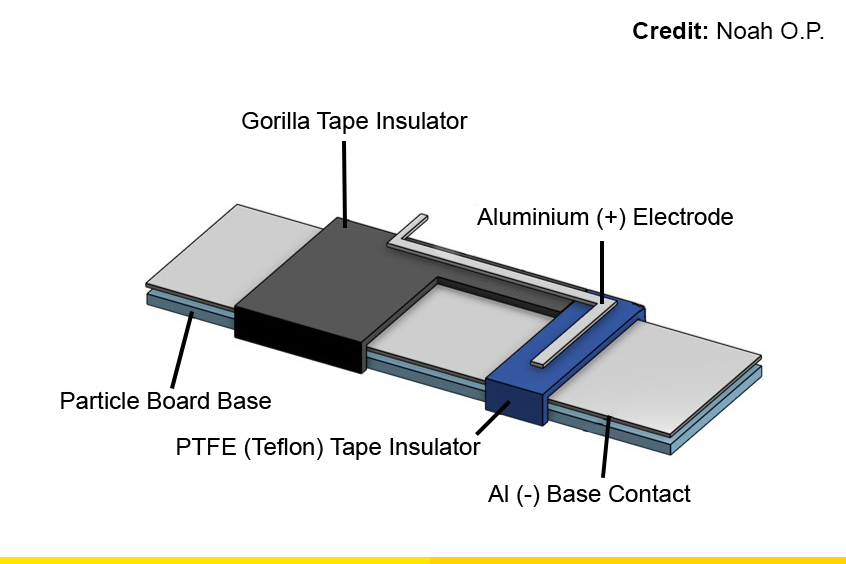 Credit: Noah O.P.

Gorilla Tape Insulator

Aluminium (+) Electrode

Particle Board Base

PTFE (Teflon) Tape Insulator

Al (-) Base Contact